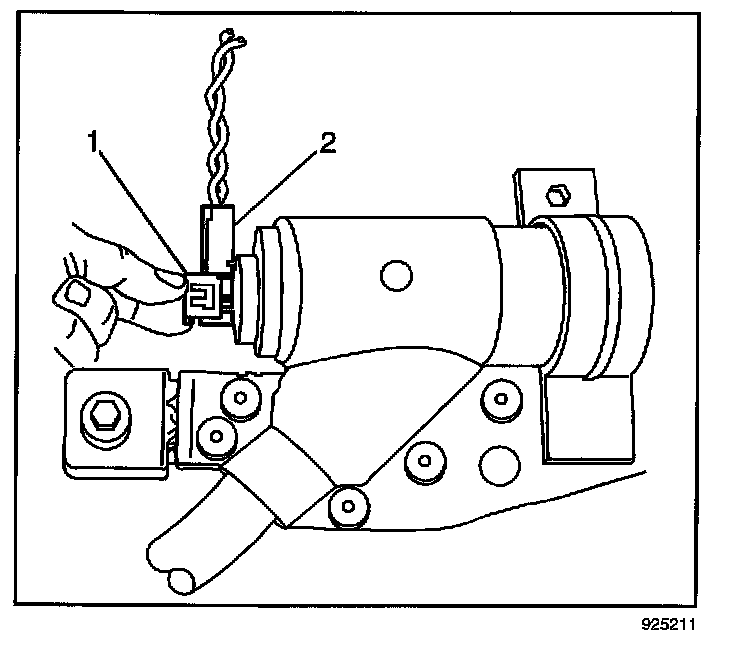 1
2
925211