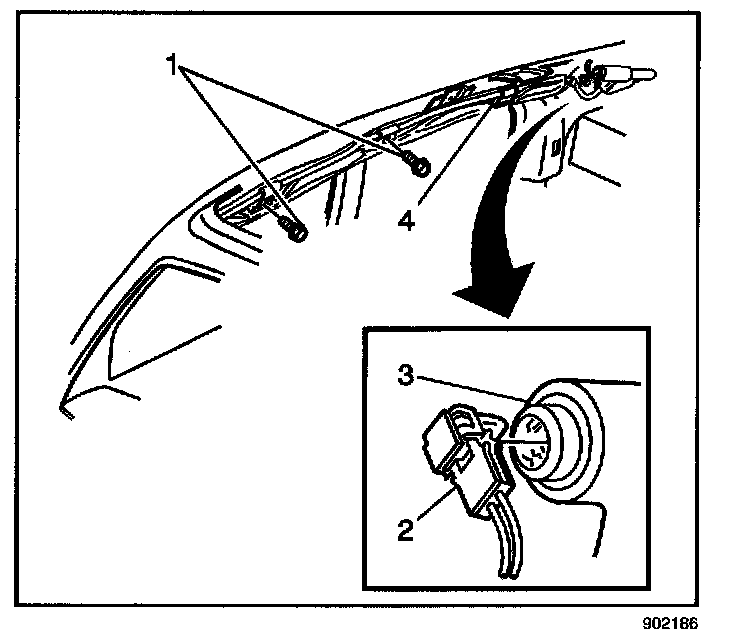 1
4
3
2
902186