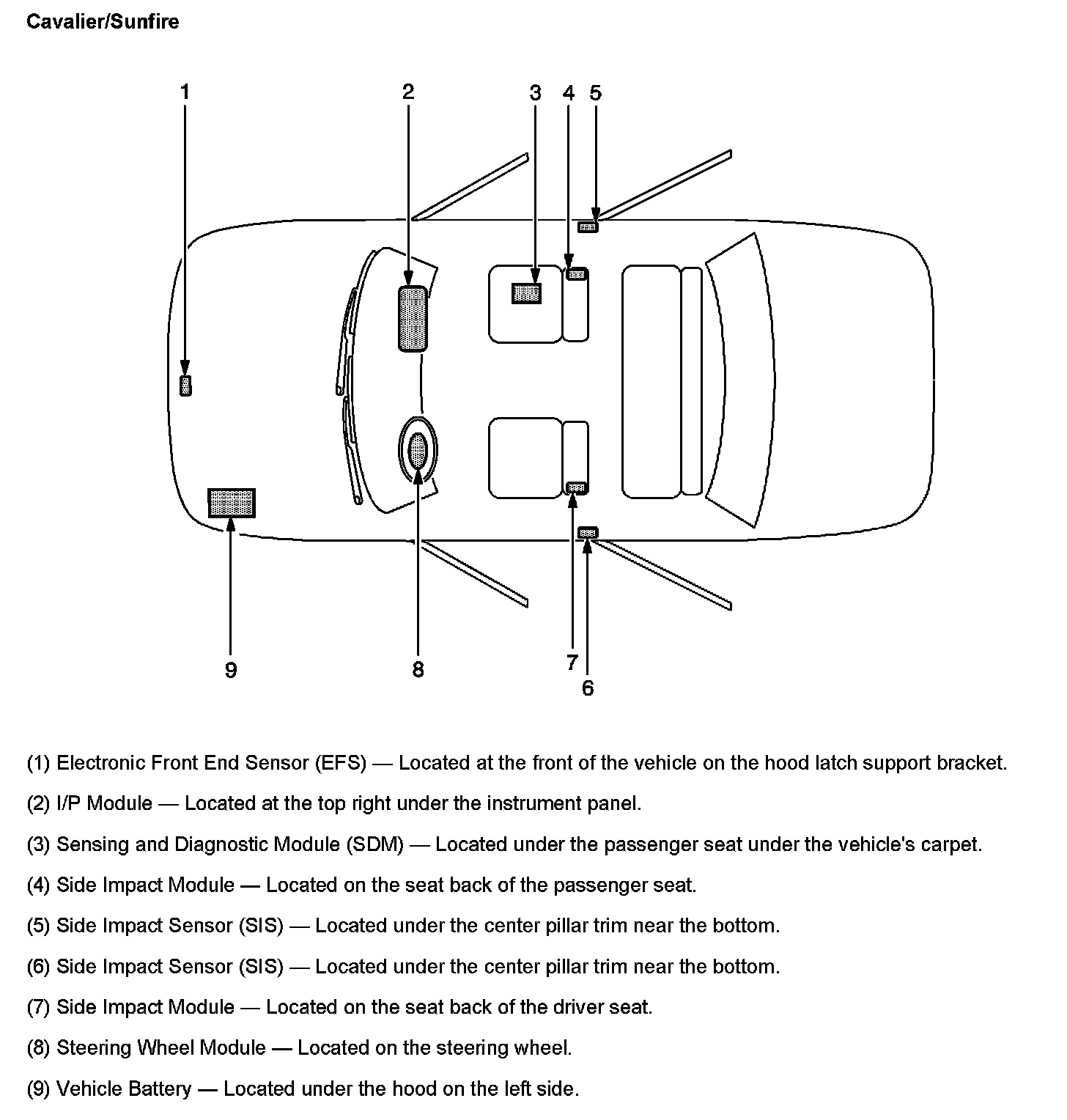 Cavalier/Sunfire

1
2
3
4
5
9
8
7
6

(1) Electronic Front End Sensor (EFS) — Located at the front of the vehicle on the hood latch support bracket.

(2) I/P Module — Located at the top right under the instrument panel.

(3) Sensing and Diagnostic Module (SDM) — Located under the passenger seat under the vehicle's carpet.

(4) Side Impact Module — Located on the seat back of the passenger seat.

(5) Side Impact Sensor (SIS) — Located under the center pillar trim near the bottom.

(6) Side Impact Sensor (SIS) — Located under the center pillar trim near the bottom.

(7) Side Impact Module — Located on the seat back of the driver seat.

(8) Steering Wheel Module — Located on the steering wheel.

(9) Vehicle Battery — Located under the hood on the left side.