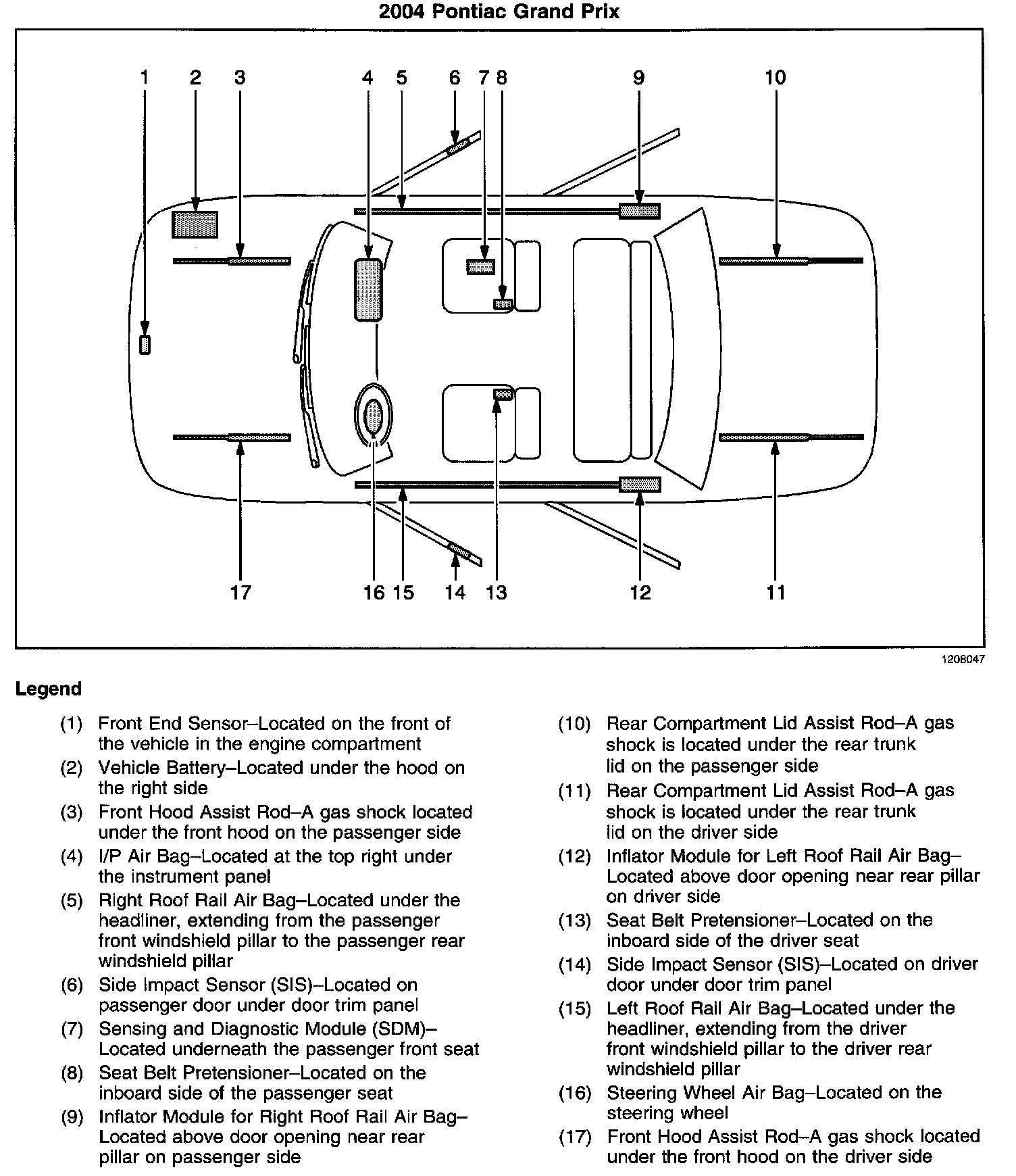 2004 Pontiac Grand Prix

1 2 3 4 5 6 7 8 9 10

17 16 15 14 13 12 11

1208047

Legend

(1) Front End Sensor–Located on the front of the vehicle in the engine compartment

(2) Vehicle Battery–Located under the hood on the right side

(3) Front Hood Assist Rod–A gas shock located under the front hood on the passenger side

(4) I/P Air Bag–Located at the top right under the instrument panel

(5) Right Roof Rail Air Bag–Located under the headliner, extending from the passenger front windshield pillar to the passenger rear windshield pillar

(6) Side Impact Sensor (SIS)–Located on passenger door under door trim panel

(7) Sensing and Diagnostic Module (SDM)–Located underneath the passenger front seat

(8) Seat Belt Pretensioner–Located on the inboard side of the passenger seat

(9) Inflator Module for Right Roof Rail Air Bag–Located above door opening near rear pillar on passenger side

(10) Rear Compartment Lid Assist Rod–A gas shock is located under the rear trunk lid on the passenger side

(11) Rear Compartment Lid Assist Rod–A gas shock is located under the rear trunk lid on the driver side

(12) Inflator Module for Left Roof Rail Air Bag–Located above door opening near rear pillar on driver side

(13) Seat Belt Pretensioner–Located on the inboard side of the driver seat

(14) Side Impact Sensor (SIS)–Located on driver door under door trim panel

(15) Left Roof Rail Air Bag–Located under the headliner, extending from the driver front windshield pillar to the driver rear windshield pillar

(16) Steering Wheel Air Bag–Located on the steering wheel

(17) Front Hood Assist Rod–A gas shock located under the front hood on the driver side