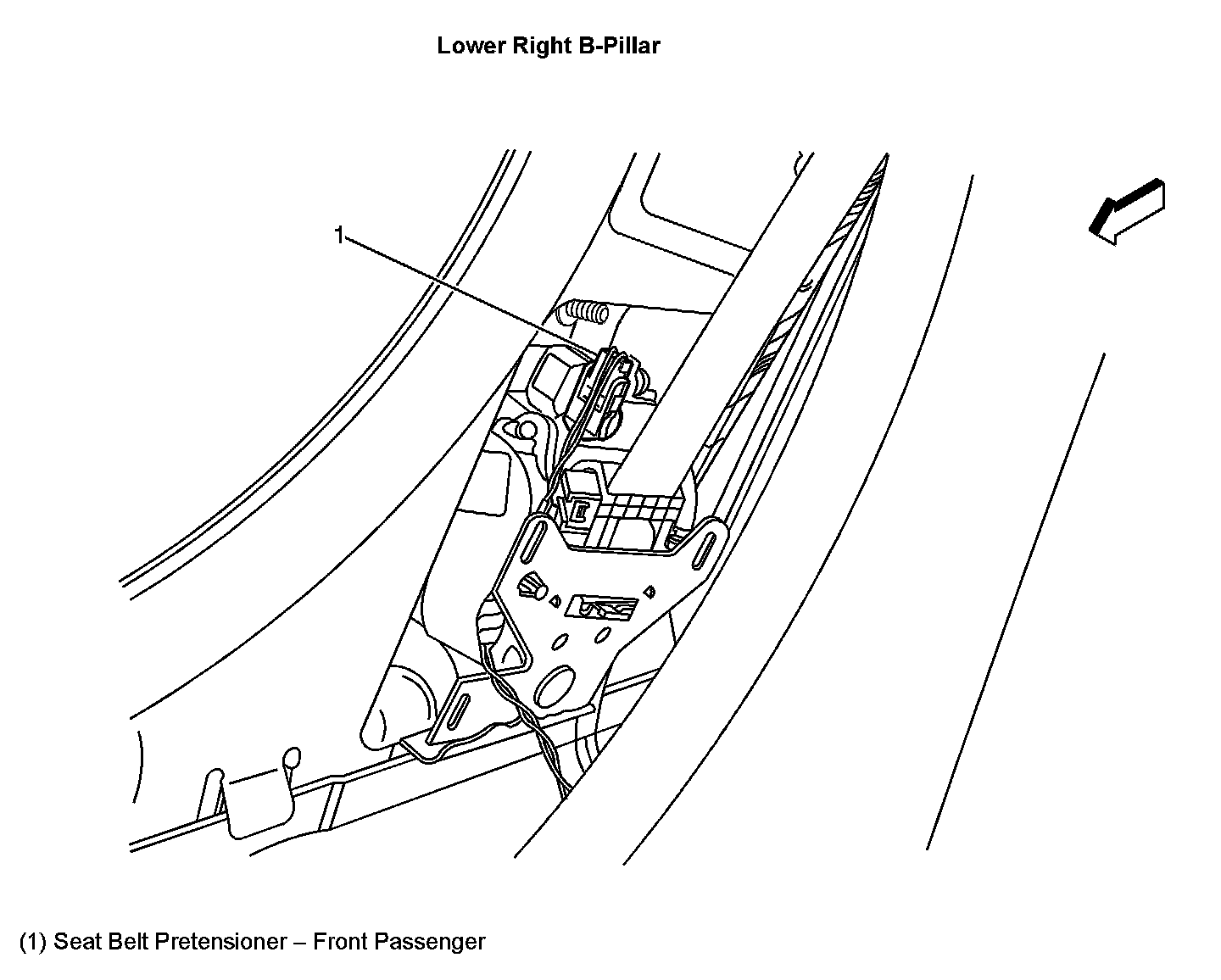 Lower Right B-Pillar

1

(1) Seat Belt Pretensioner – Front Passenger