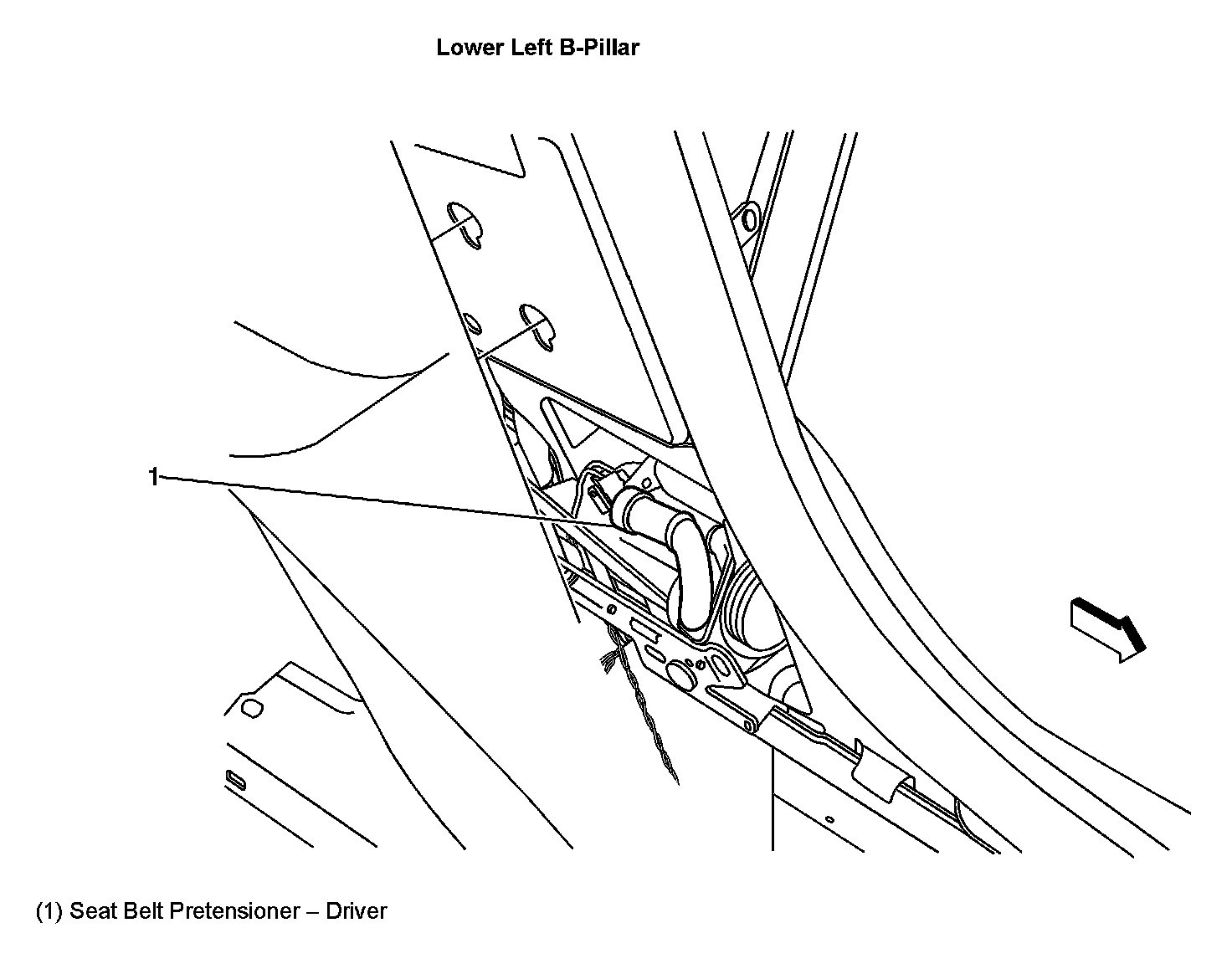 Lower Left B-Pillar

1

(1) Seat Belt Pretensioner – Driver