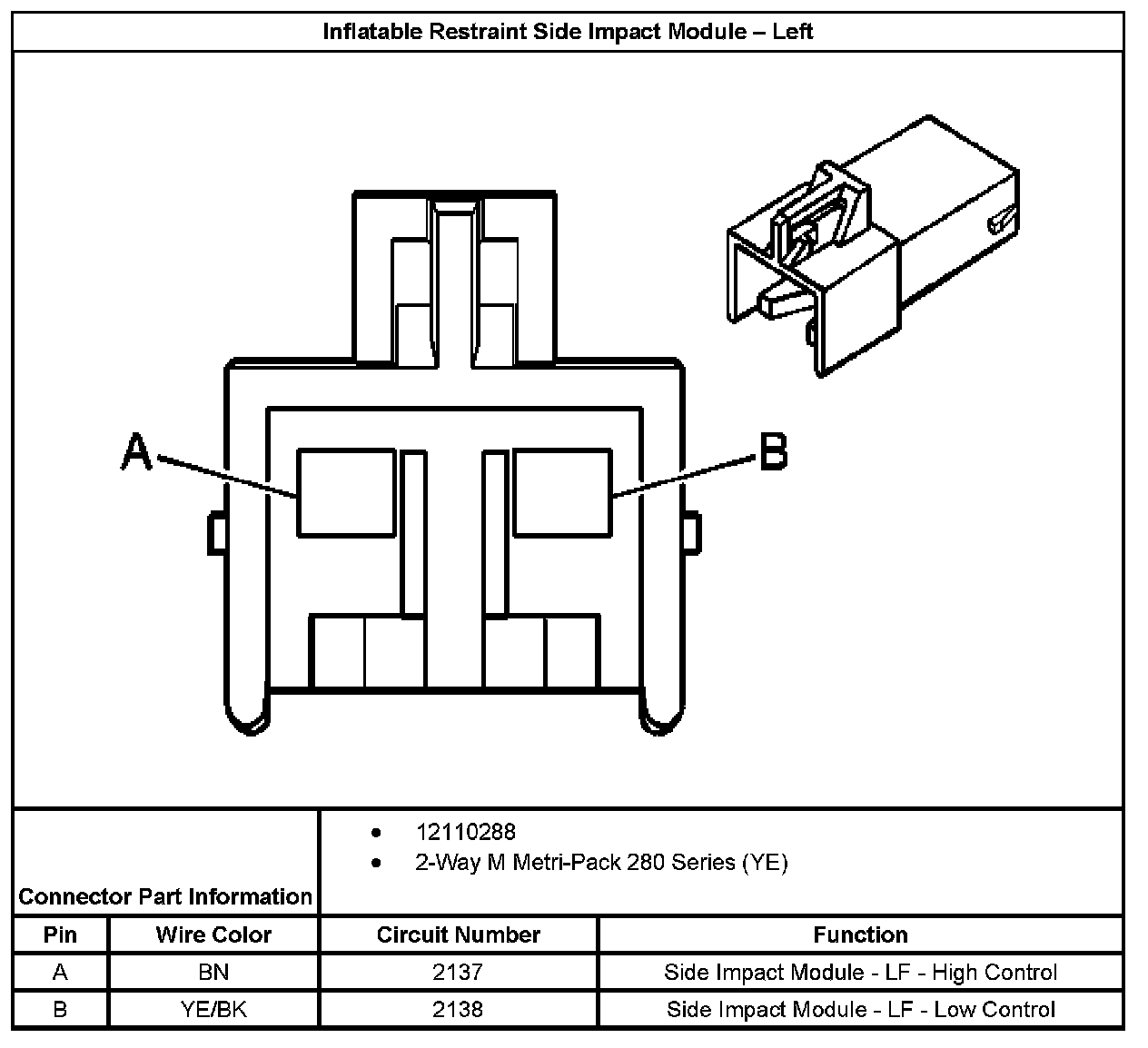 Inflatable Restraint Side Impact Module – Left

A

B

Connector Part Information

- 12110288
- 2-Way M Metri-Pack 280 Series (YE)

| Pin | Wire Color | Circuit Number | Function |
|---|---|---|---|
| A | BN | 2137 | Side Impact Module - LF - High Control |
| B | YE/BK | 2138 | Side Impact Module - LF - Low Control |