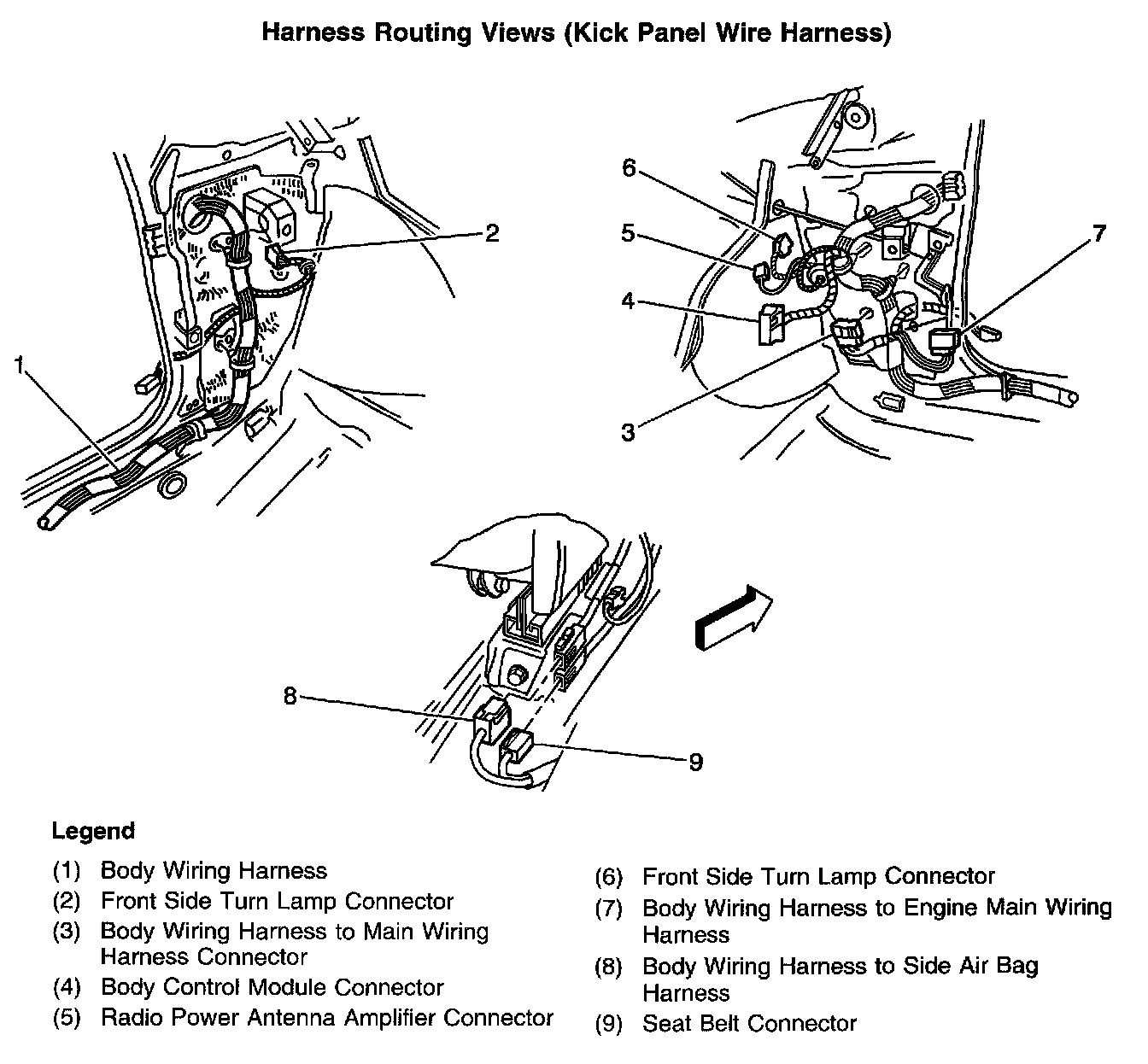 Harness Routing Views (Kick Panel Wire Harness)

1
2
6
5
4
3
7
8
9

Legend

(1) Body Wiring Harness
(2) Front Side Turn Lamp Connector
(3) Body Wiring Harness to Main Wiring Harness Connector
(4) Body Control Module Connector
(5) Radio Power Antenna Amplifier Connector

(6) Front Side Turn Lamp Connector
(7) Body Wiring Harness to Engine Main Wiring Harness
(8) Body Wiring Harness to Side Air Bag Harness
(9) Seat Belt Connector