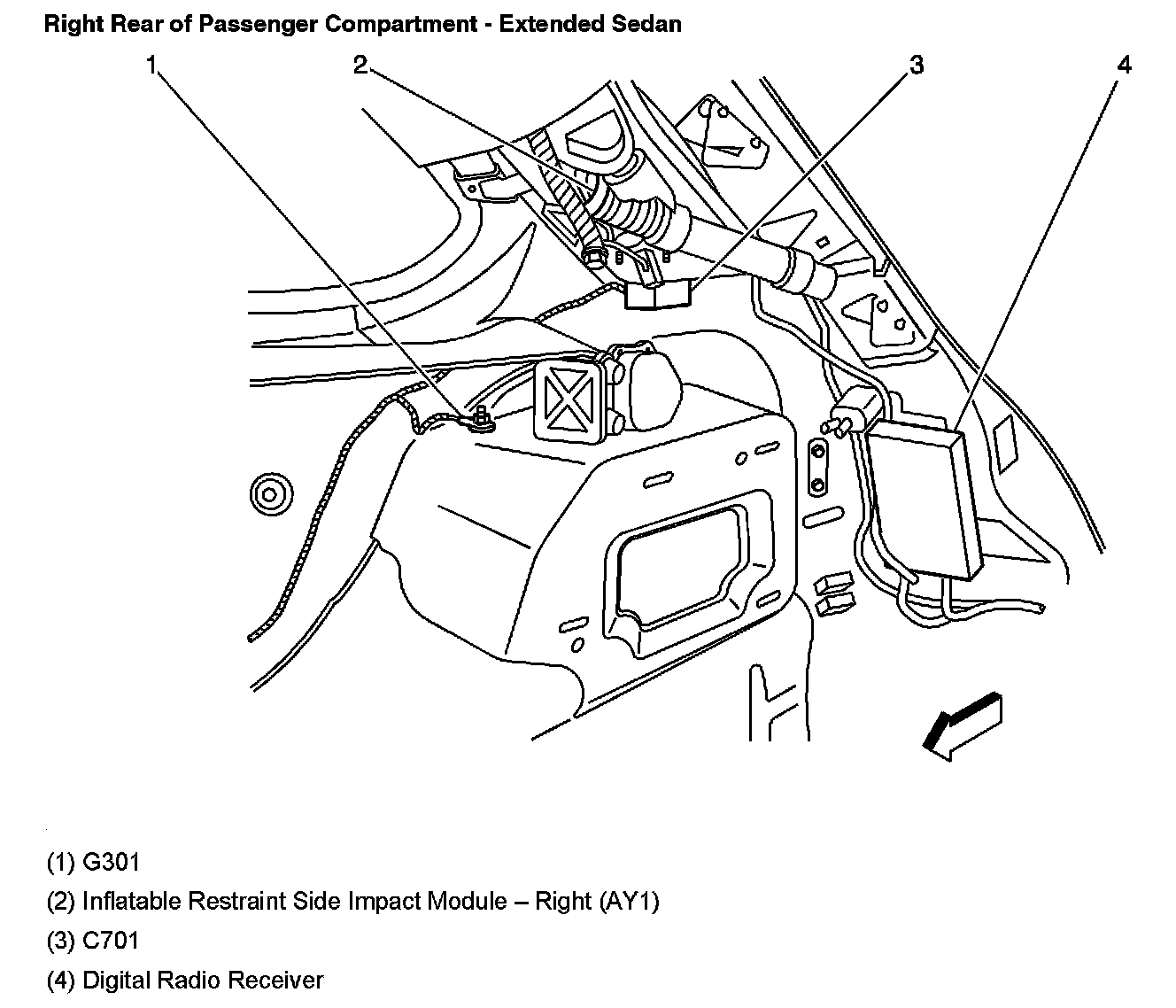 Right Rear of Passenger Compartment - Extended Sedan

1

2

3

4

(1) G301

(2) Inflatable Restraint Side Impact Module – Right (AY1)

(3) C701

(4) Digital Radio Receiver