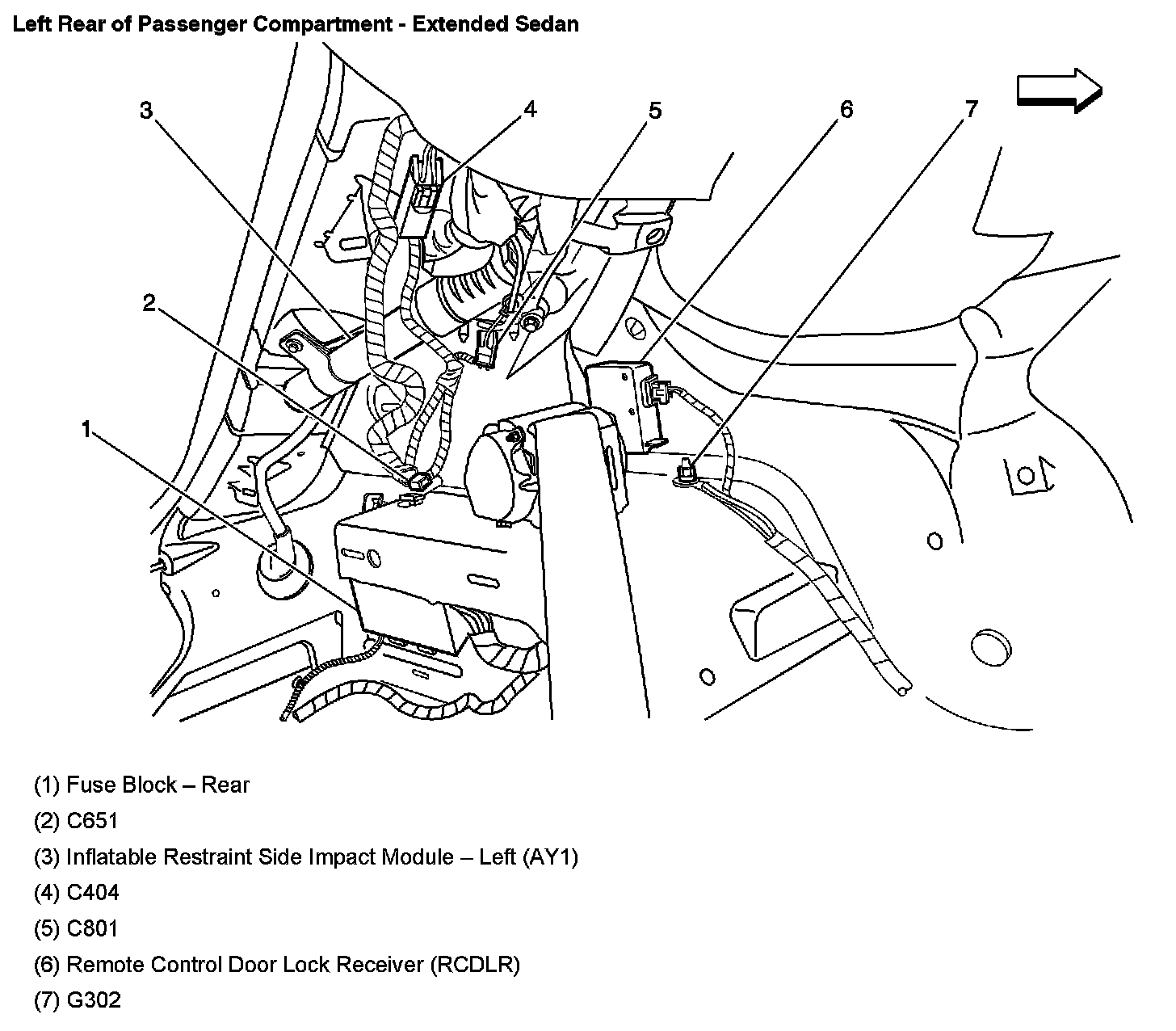 Left Rear of Passenger Compartment - Extended Sedan

3
4
5
6
7
2
1

(1) Fuse Block – Rear

(2) C651

(3) Inflatable Restraint Side Impact Module – Left (AY1)

(4) C404

(5) C801

(6) Remote Control Door Lock Receiver (RCDLR)

(7) G302