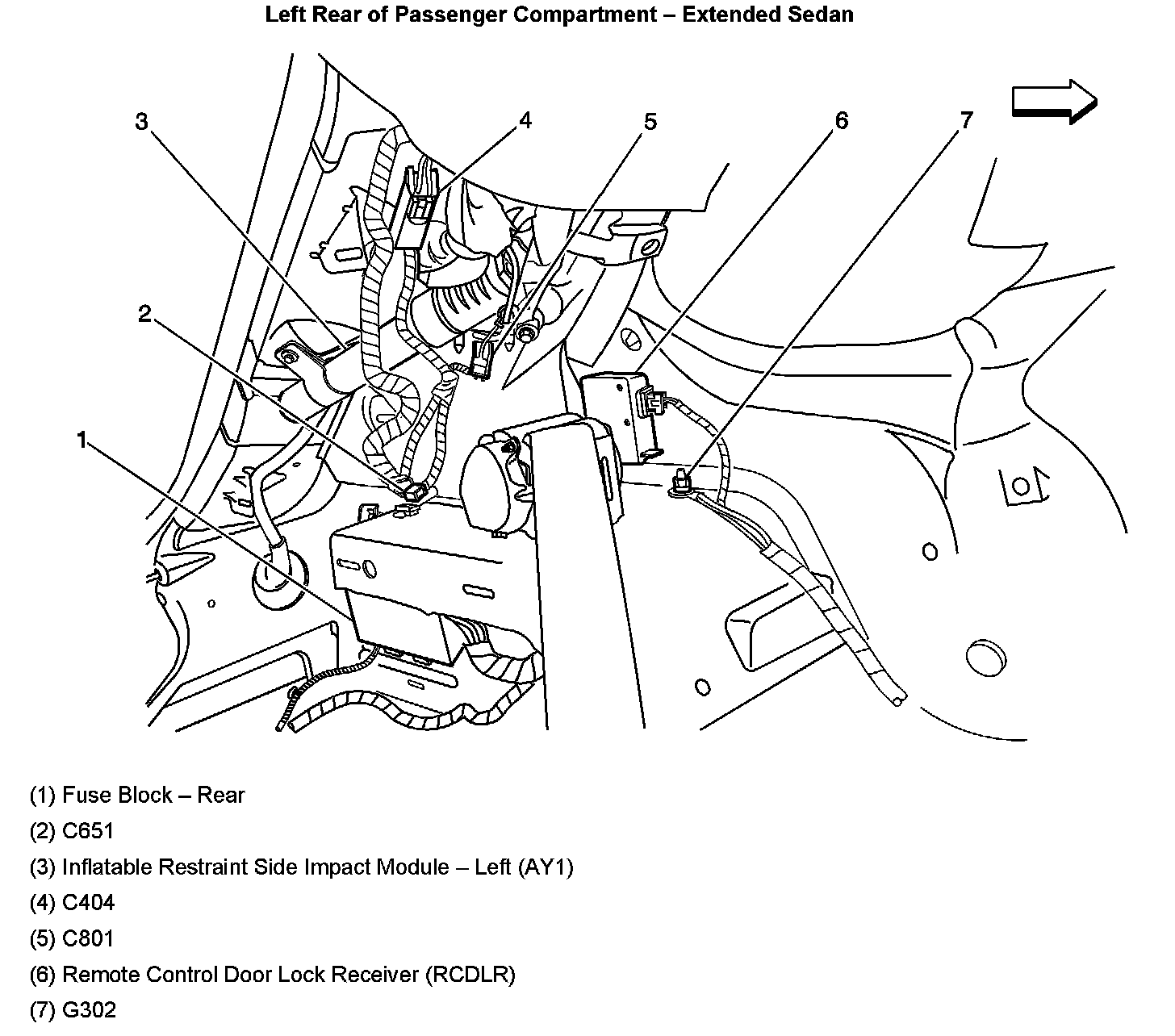 Left Rear of Passenger Compartment – Extended Sedan

3
4
5
6
7
2
1

(1) Fuse Block – Rear

(2) C651

(3) Inflatable Restraint Side Impact Module – Left (AY1)

(4) C404

(5) C801

(6) Remote Control Door Lock Receiver (RCDLR)

(7) G302