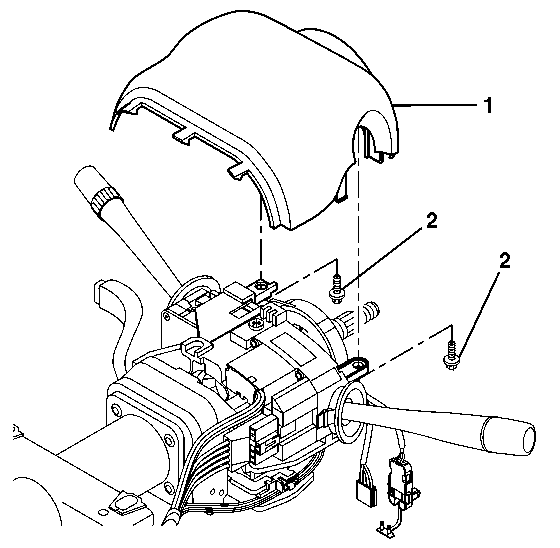 1
2
2