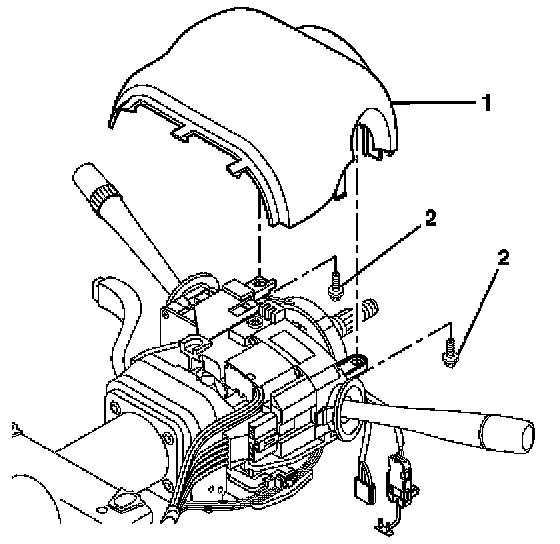 1
2
2