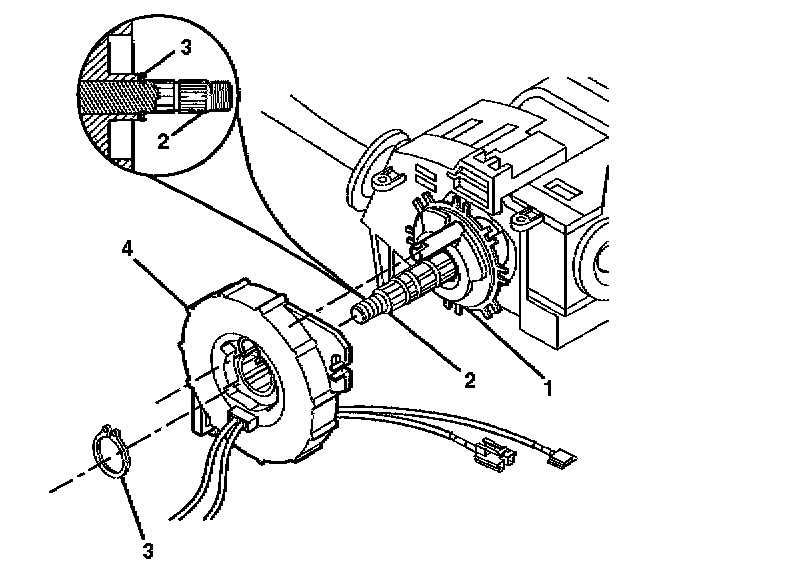 3
2
4
2
1
3