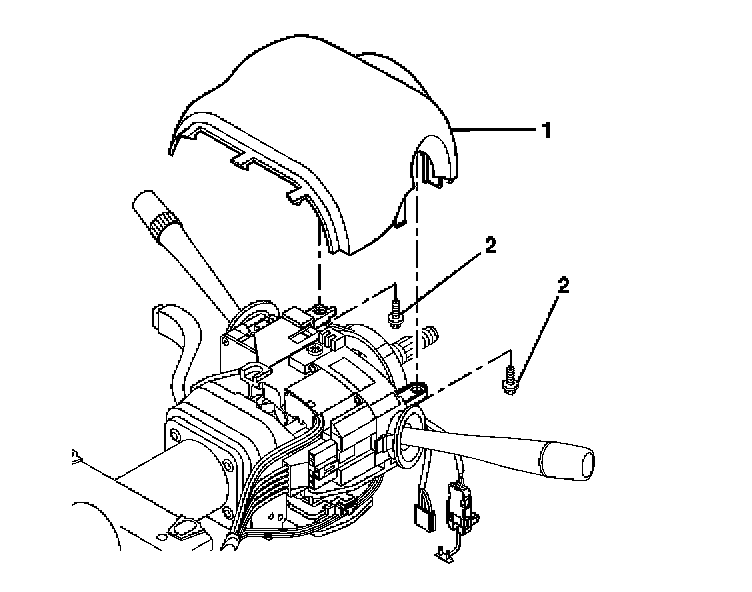 1
2
2