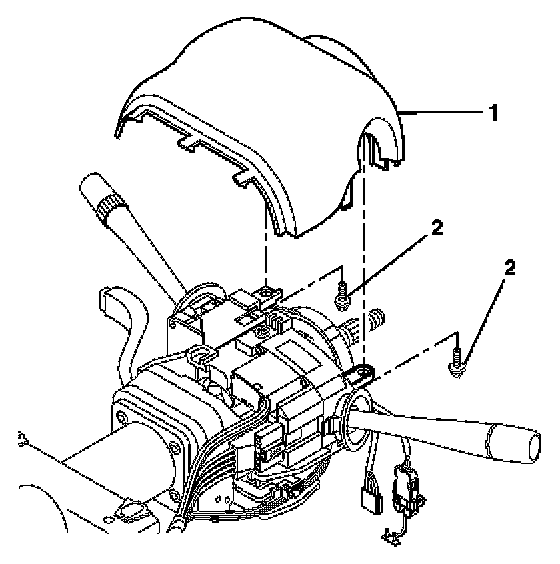 1
2
2