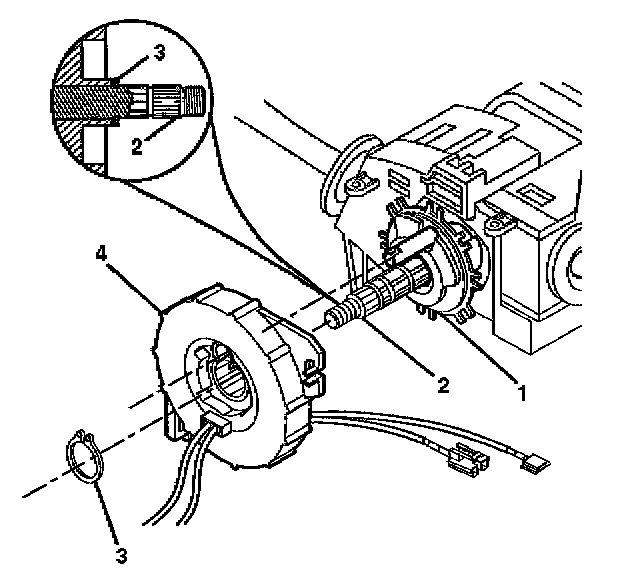 3
2
4
2
1
3