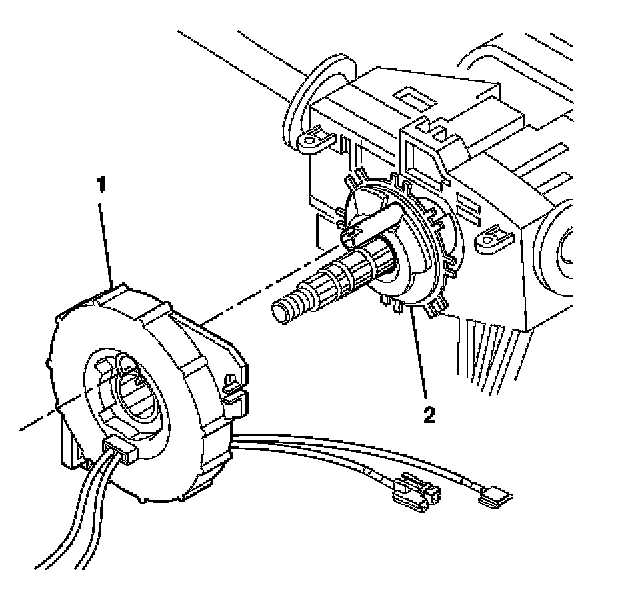 1

2