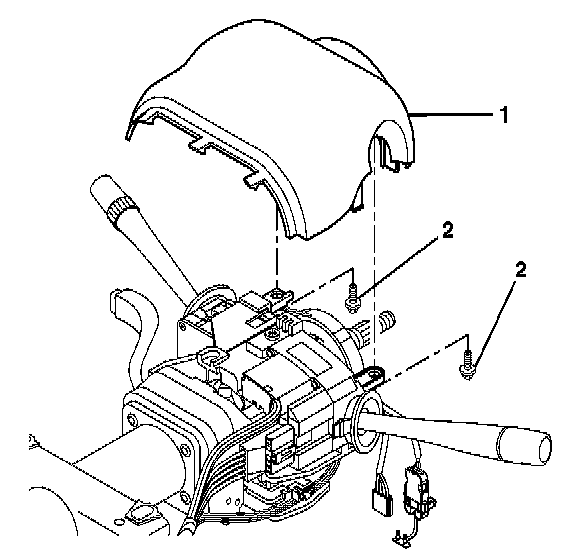 1
2
2