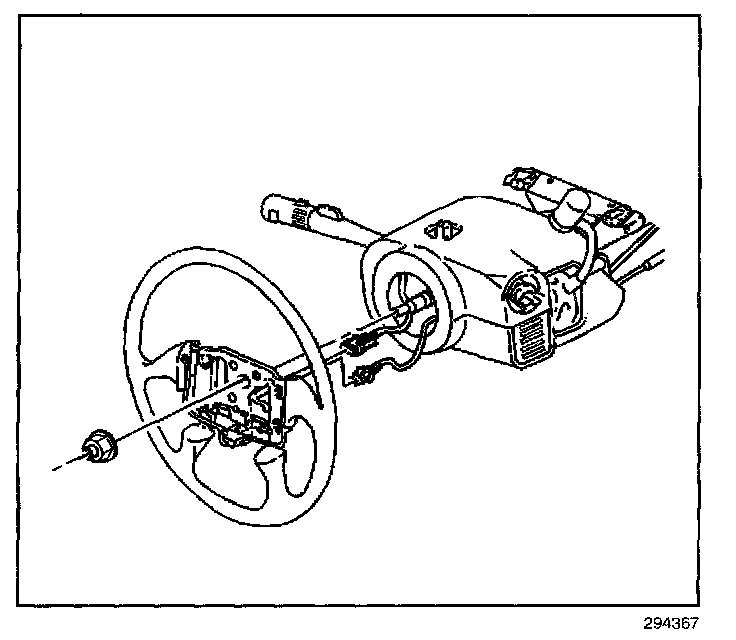 294367