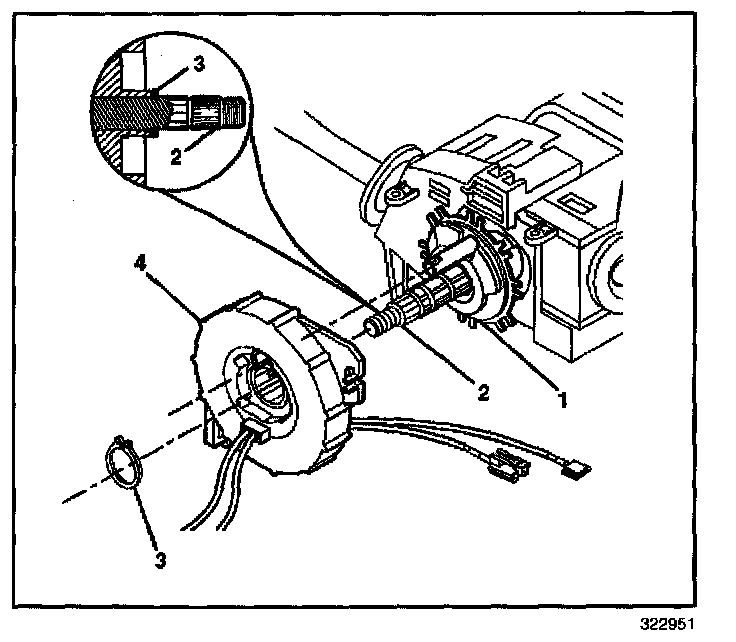 3
2
4
2
1
3
322951