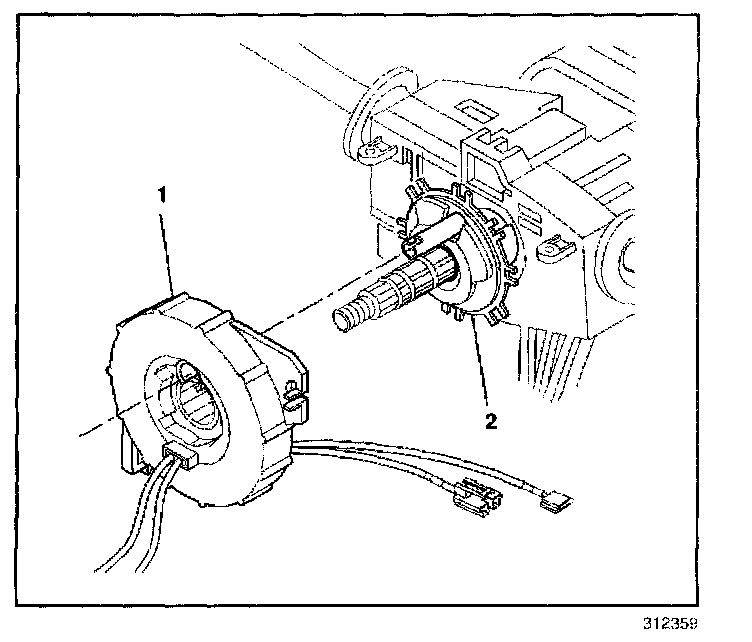 1

2

312359