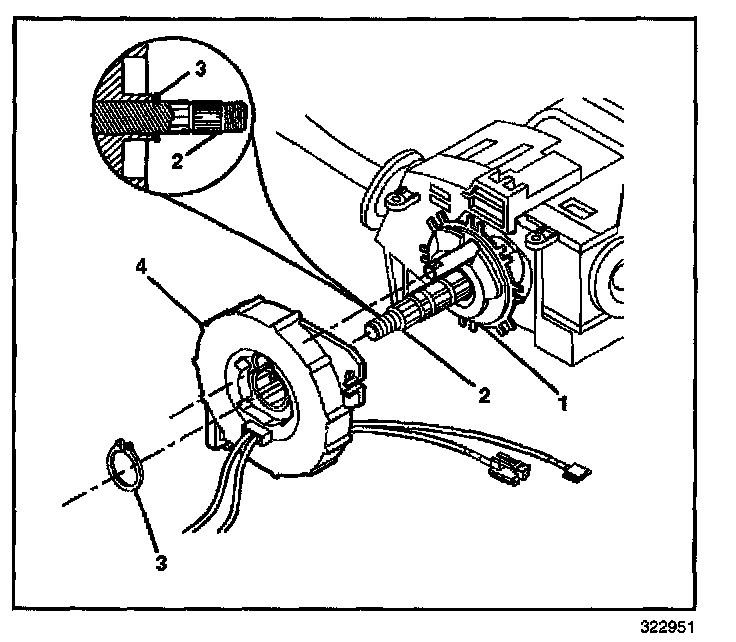 3
2
4
2
1
3
322951