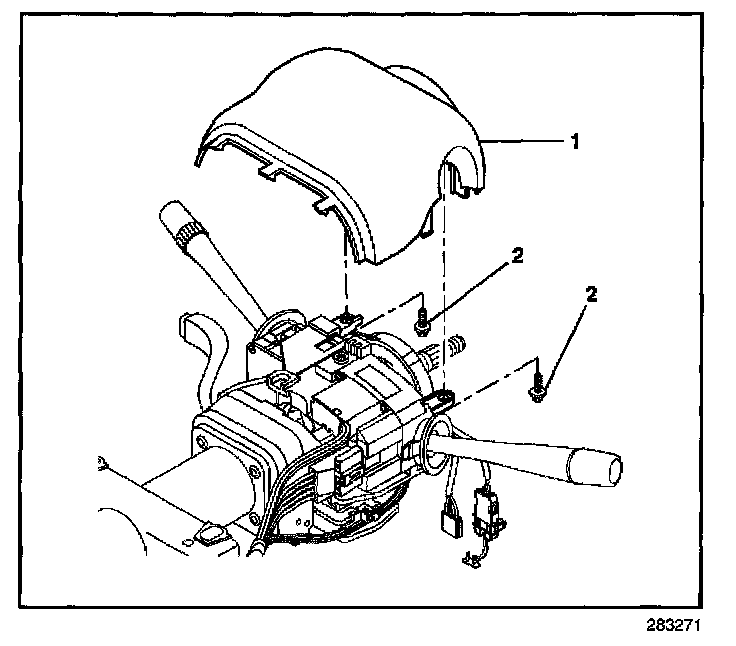 1
2
2
283271