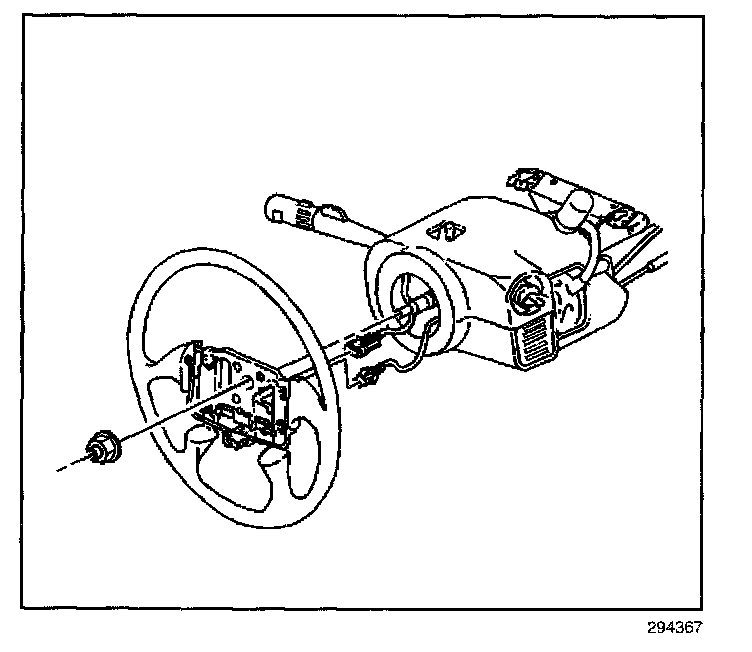 294367