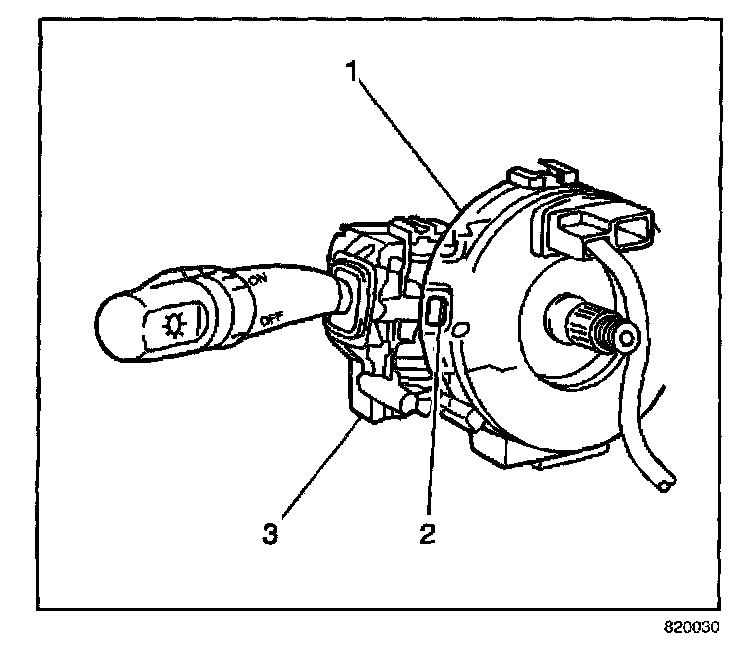 1
ON
OFF
3
2
820030