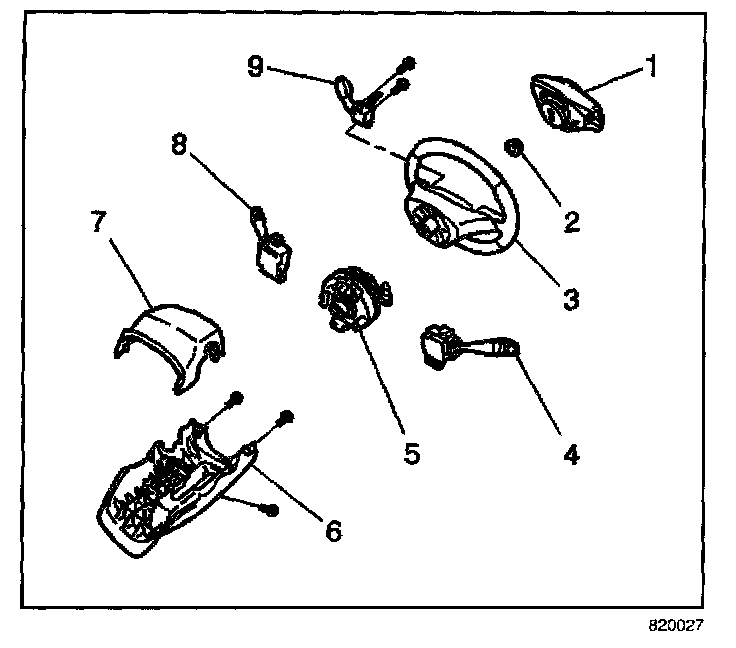 9
1
8
2
7
3
5
4
6
820027