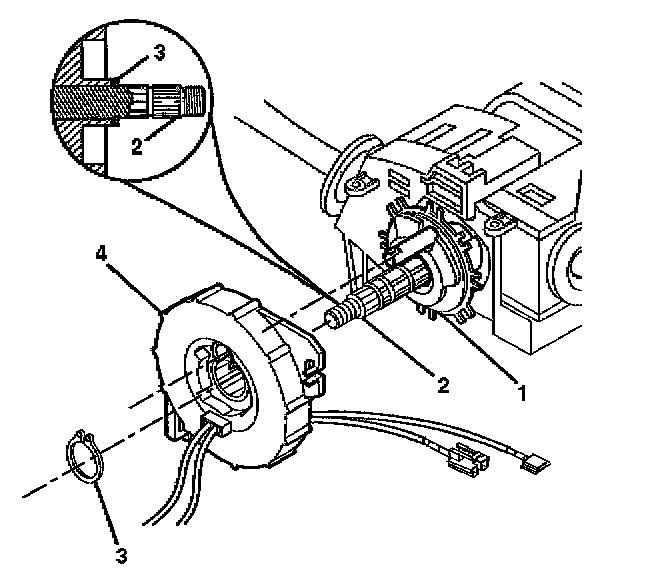 3
2
4
2
1
3