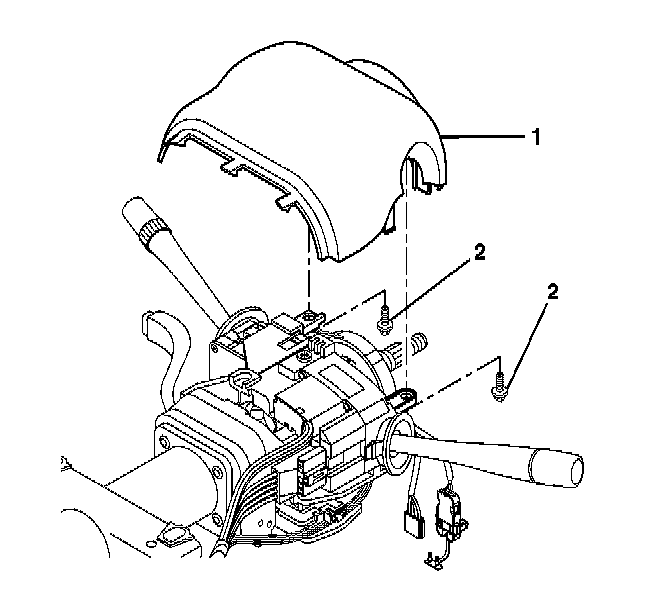 1
2
2