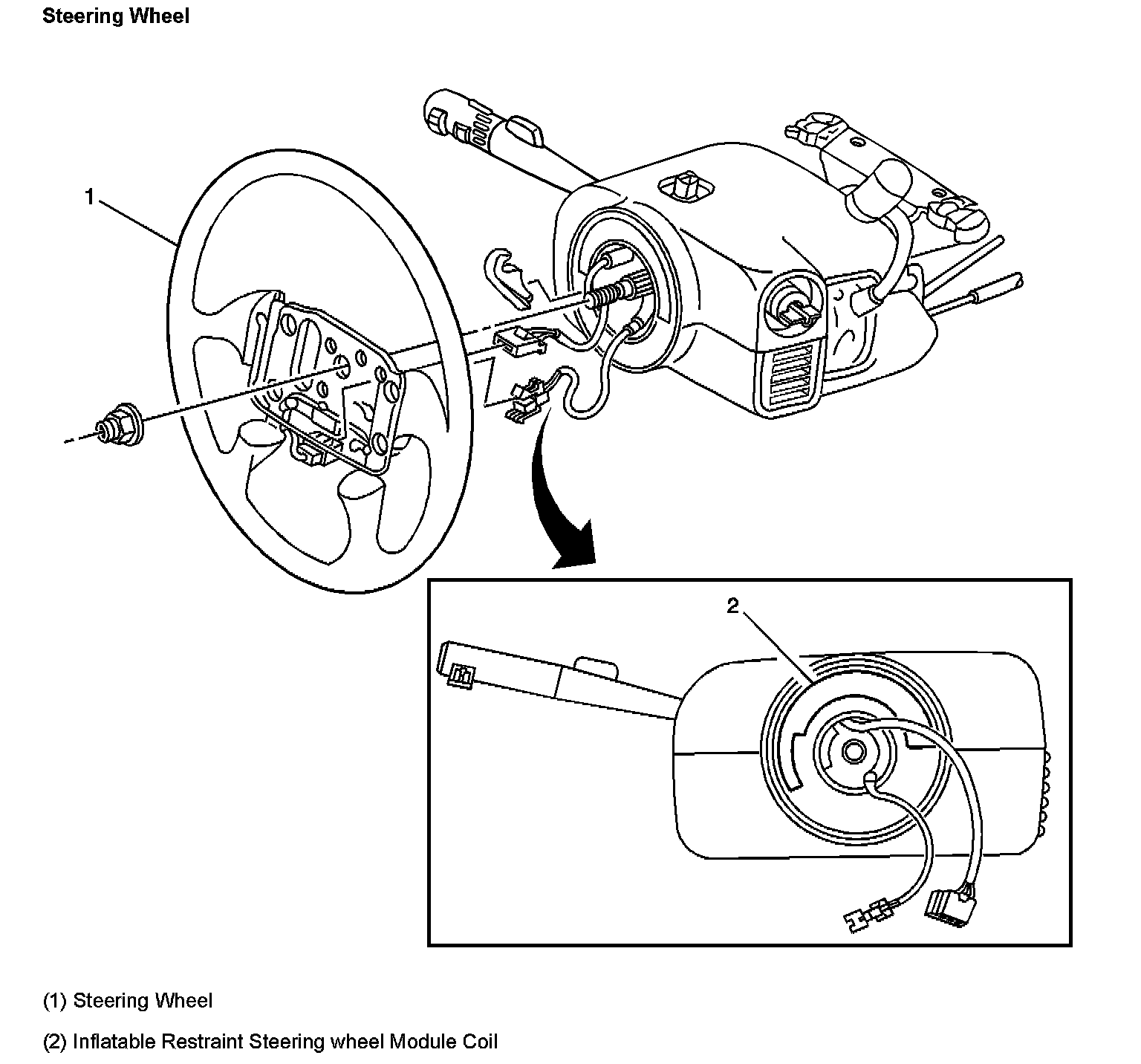 Steering Wheel

1

2

(1) Steering Wheel

(2) Inflatable Restraint Steering wheel Module Coil