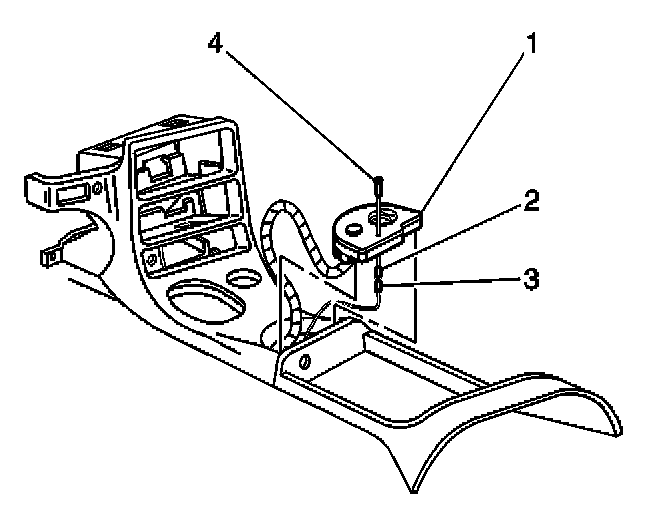 4
1
2
3