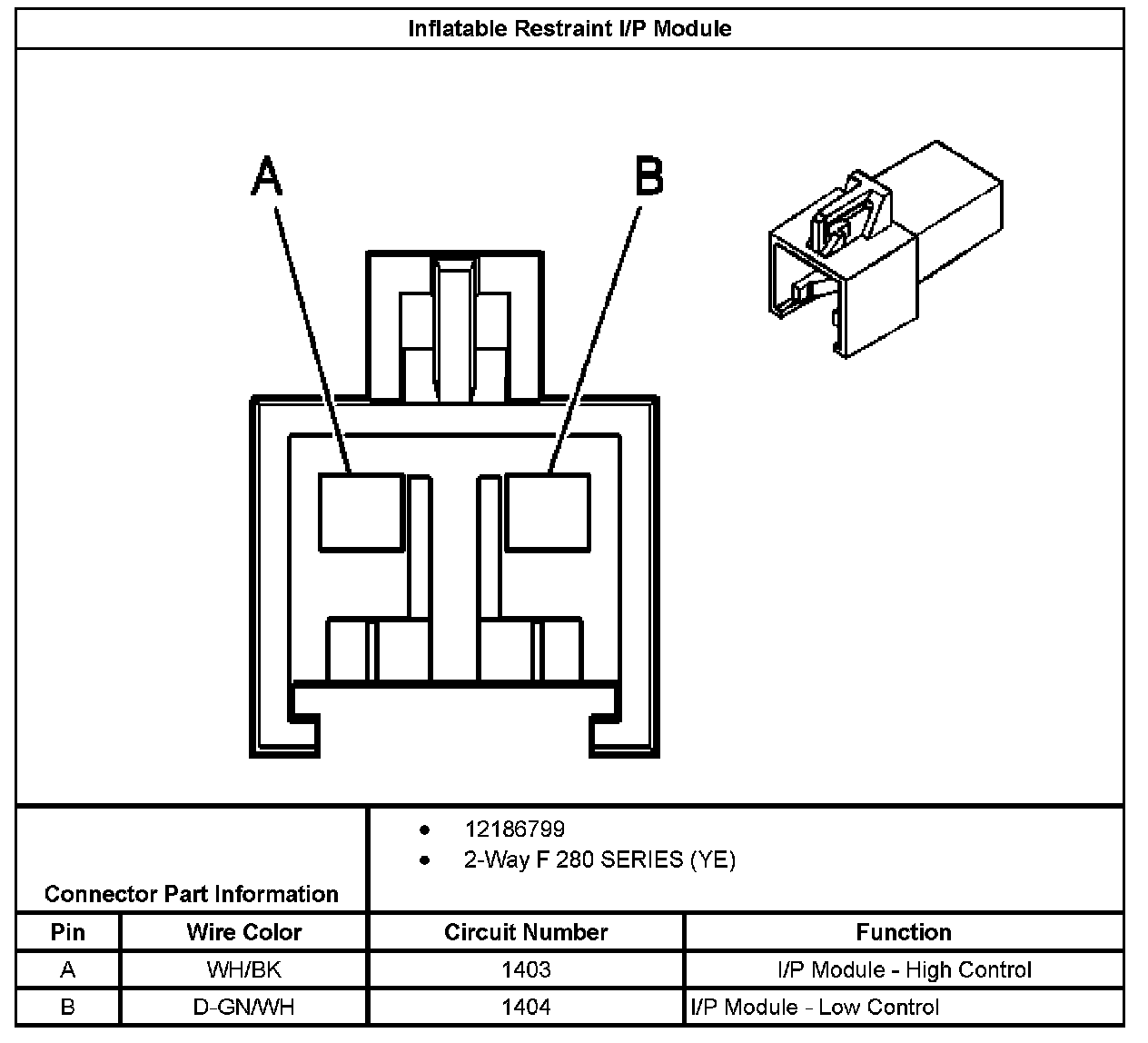 Inflatable Restraint I/P Module

A

B

Connector Part Information

- 12186799
- 2-Way F 280 SERIES (YE)

| Pin | Wire Color | Circuit Number | Function |
|---|---|---|---|
| A | WH/BK | 1403 | I/P Module - High Control |
| B | D-GN/WH | 1404 | I/P Module - Low Control |