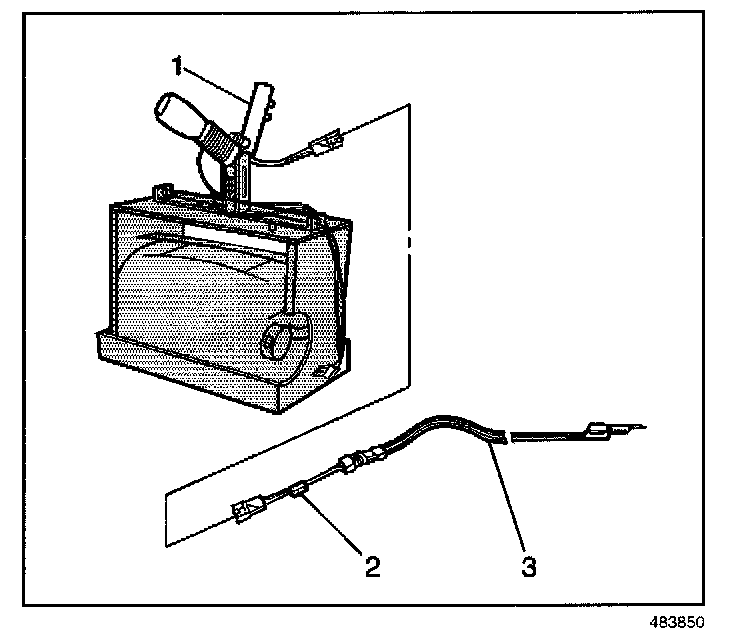 1
2
3
483850