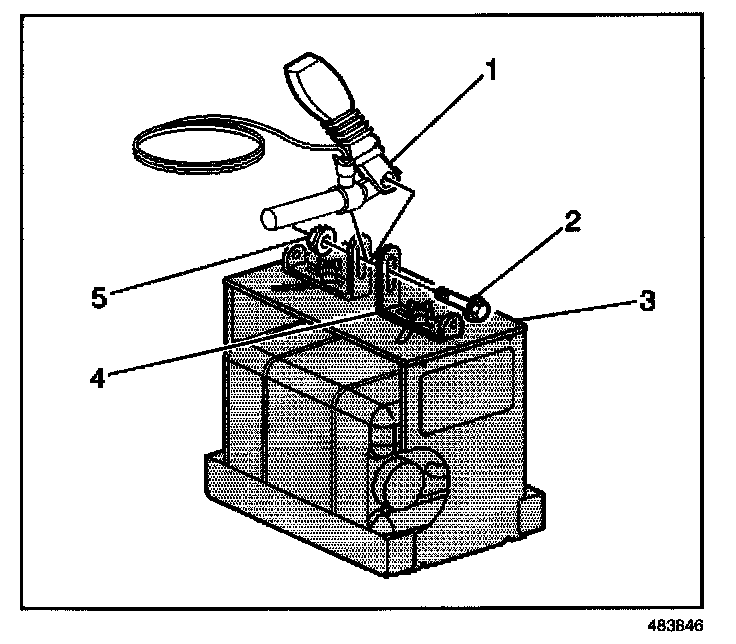 1
2
5
3
4
483846