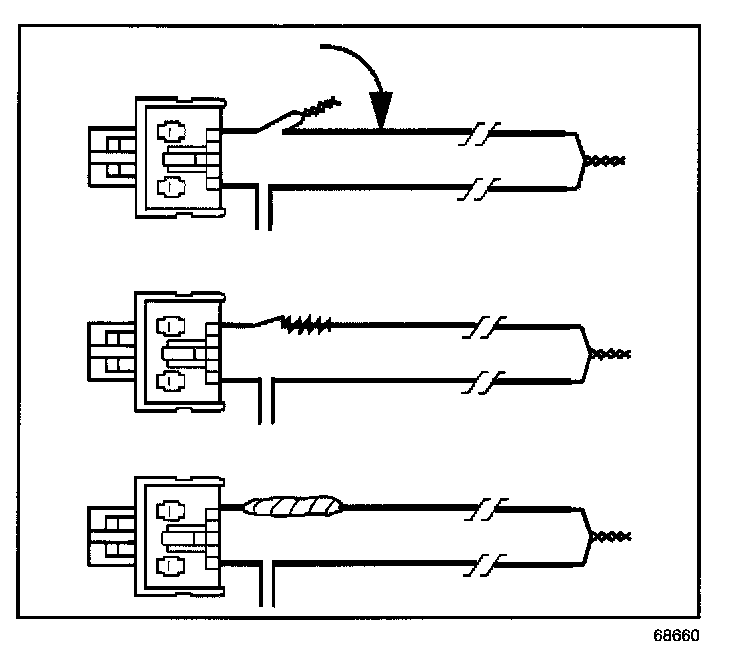 68660