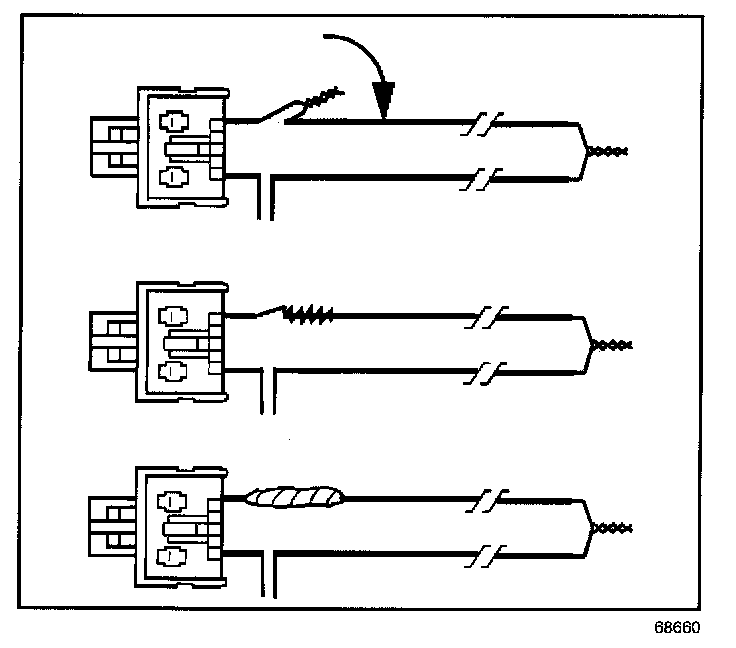 68660