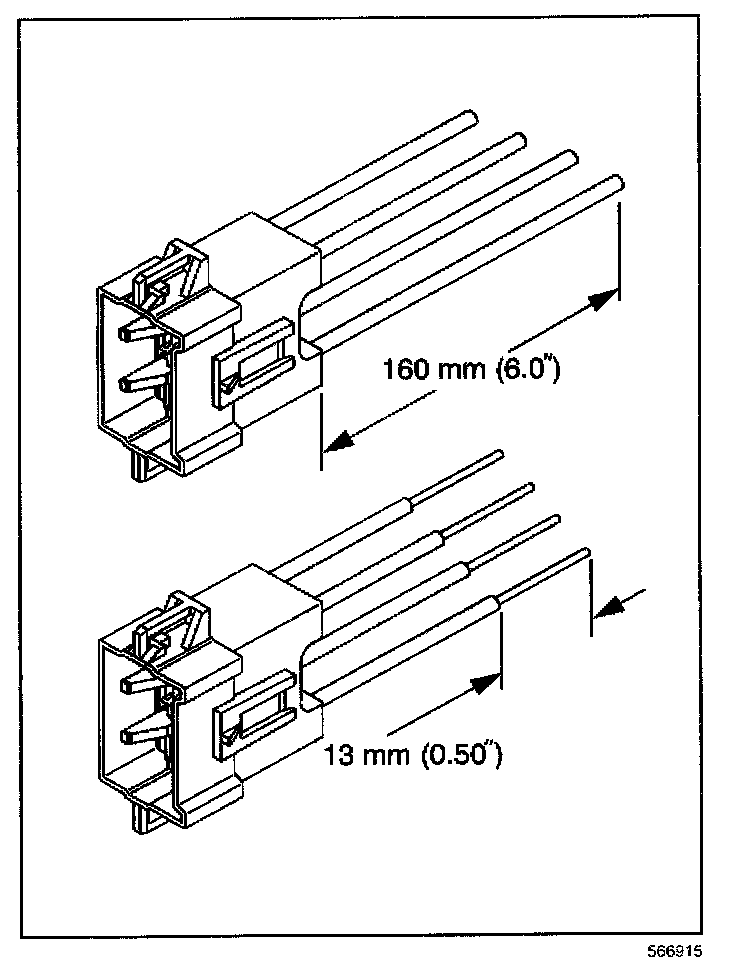 160 mm (6.0")

13 mm (0.50")

566915