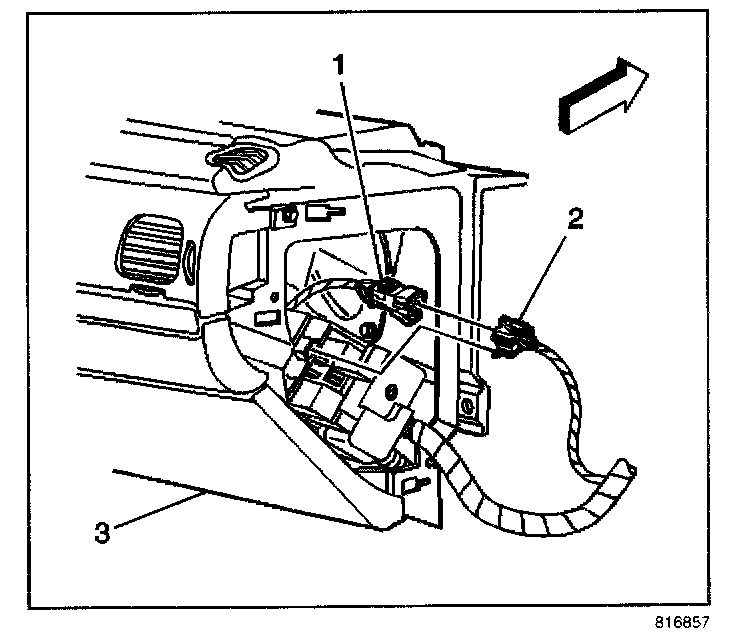 1

2

3

816857