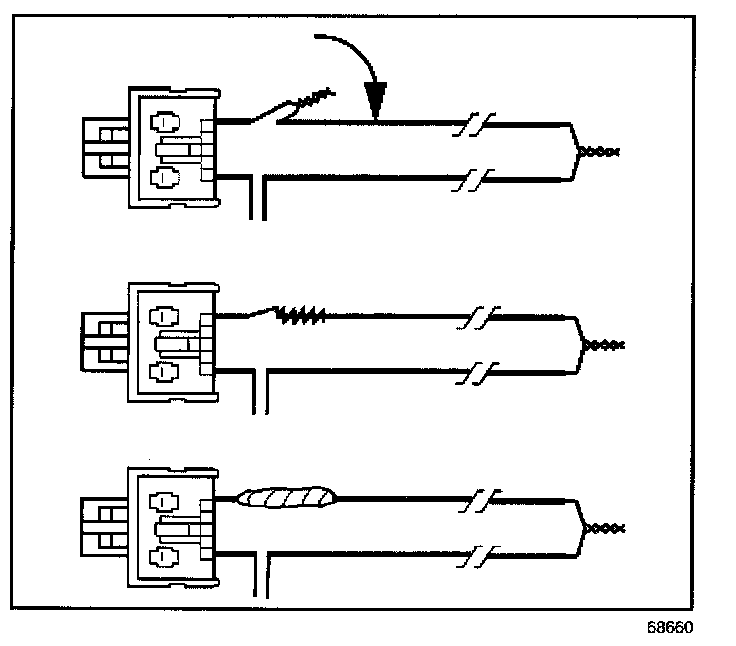 68660