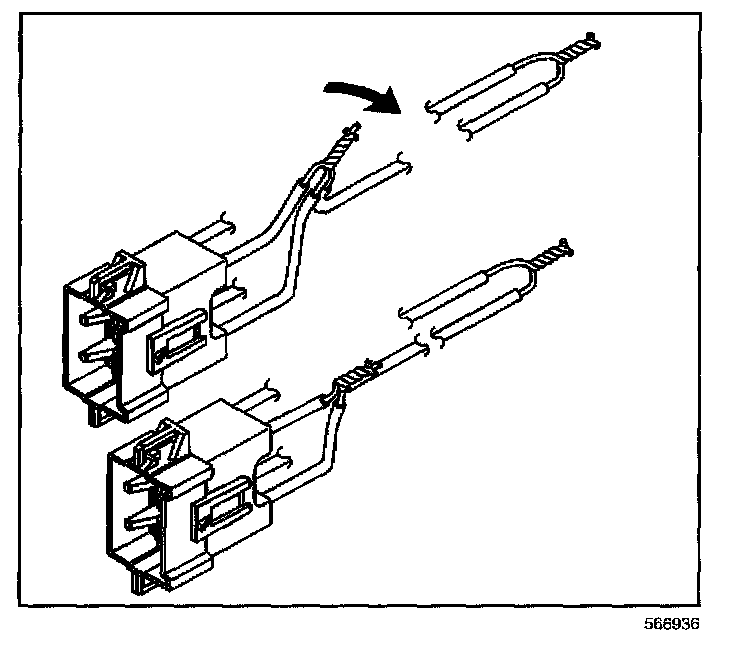 566936