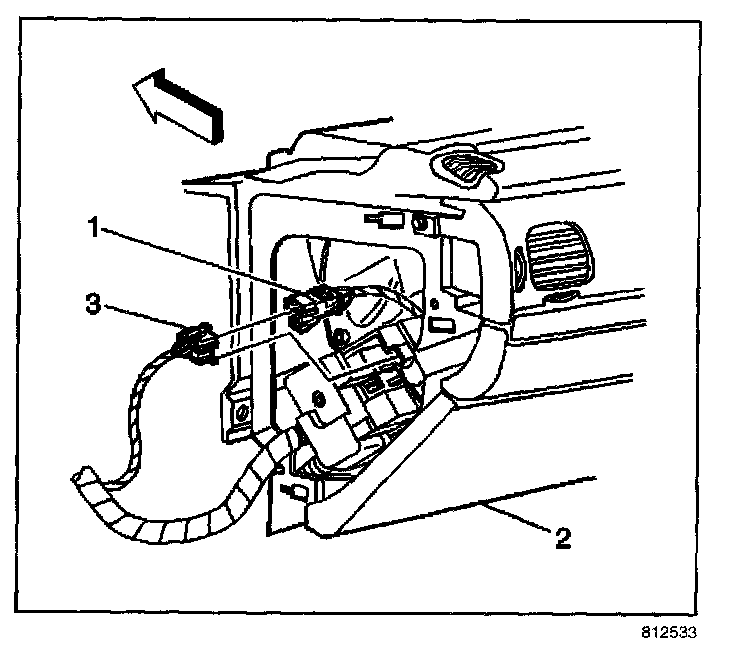 1
3
2
812533