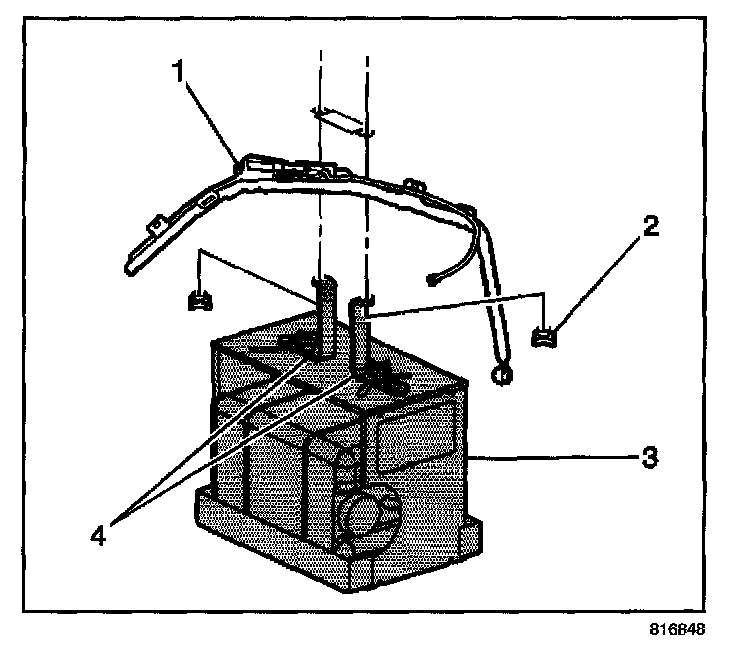 1
2
3
4
816848