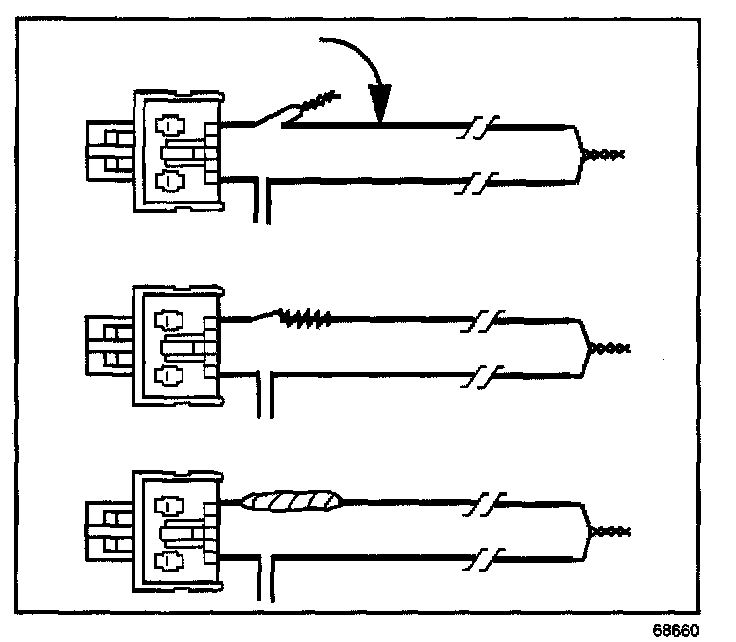 68660