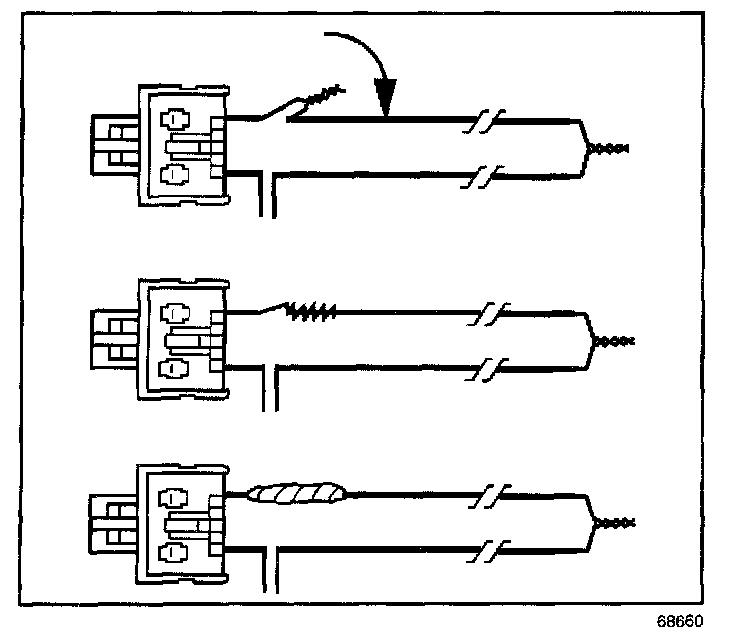 68660