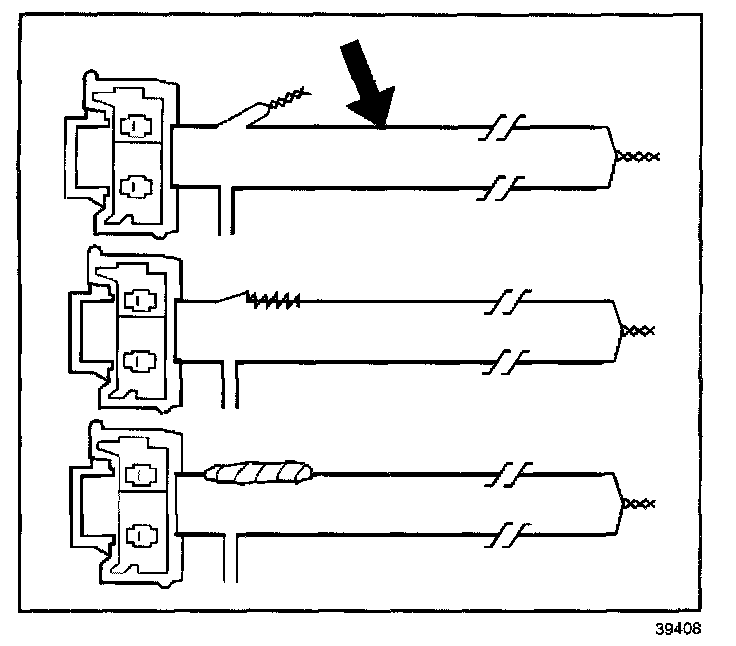 39408