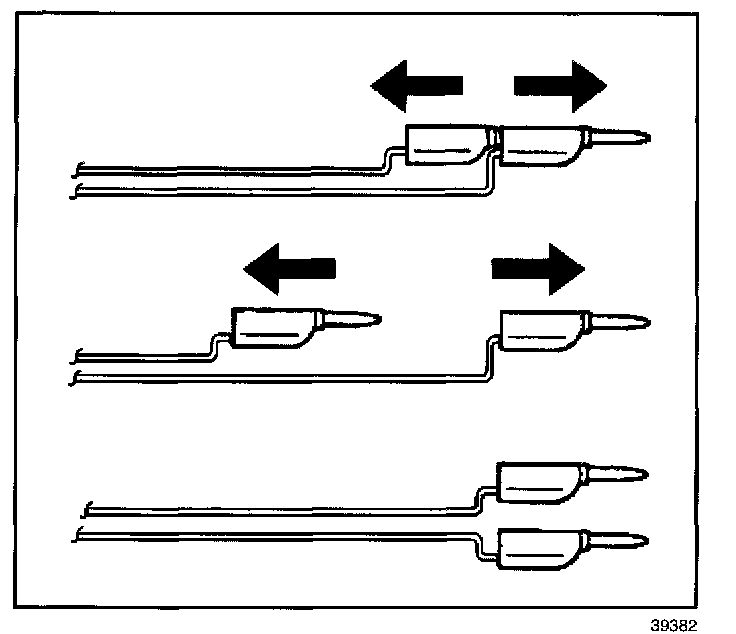 39382