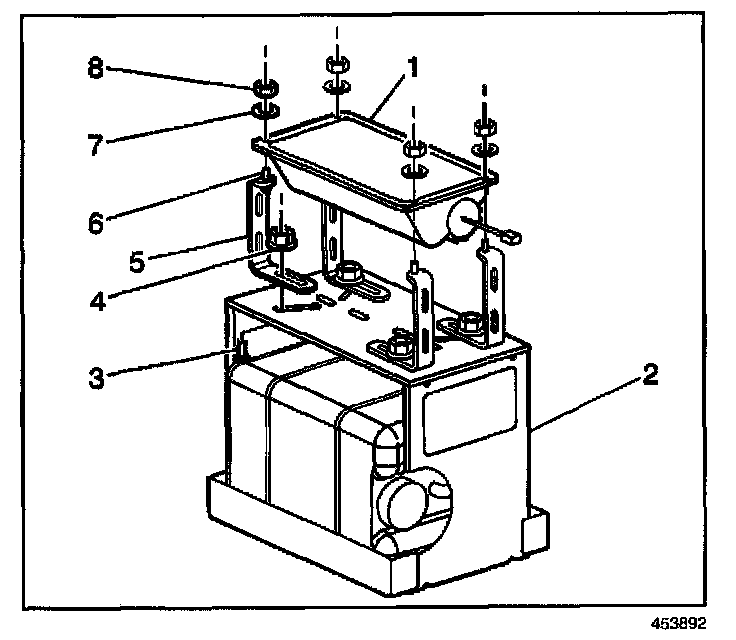 8
1
7
6
5
4
3
2
453892