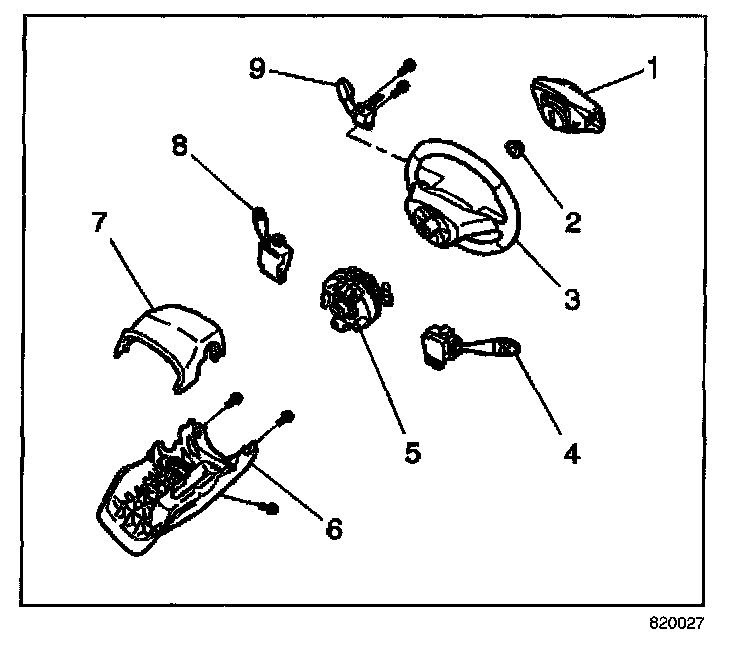 9
1
8
2
7
3
5
4
6
820027