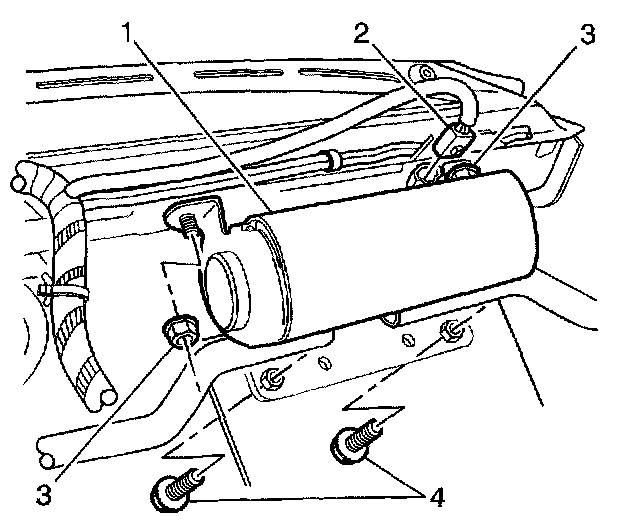 1
2
3
3
4