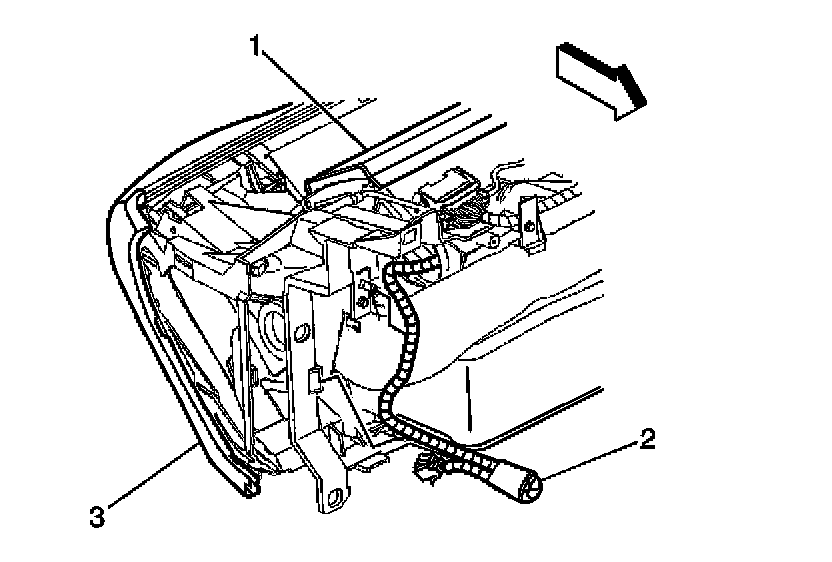 1
2
3